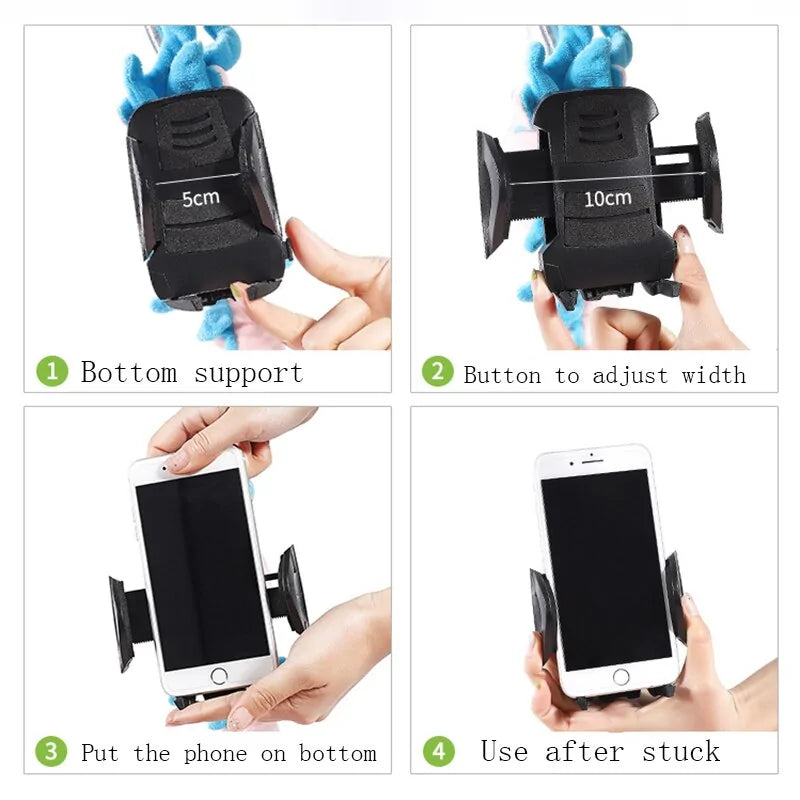 5cm

1 Bottom support

10cm

2 Button to adjust width

3 Put the phone on bottom

4 Use after stuck