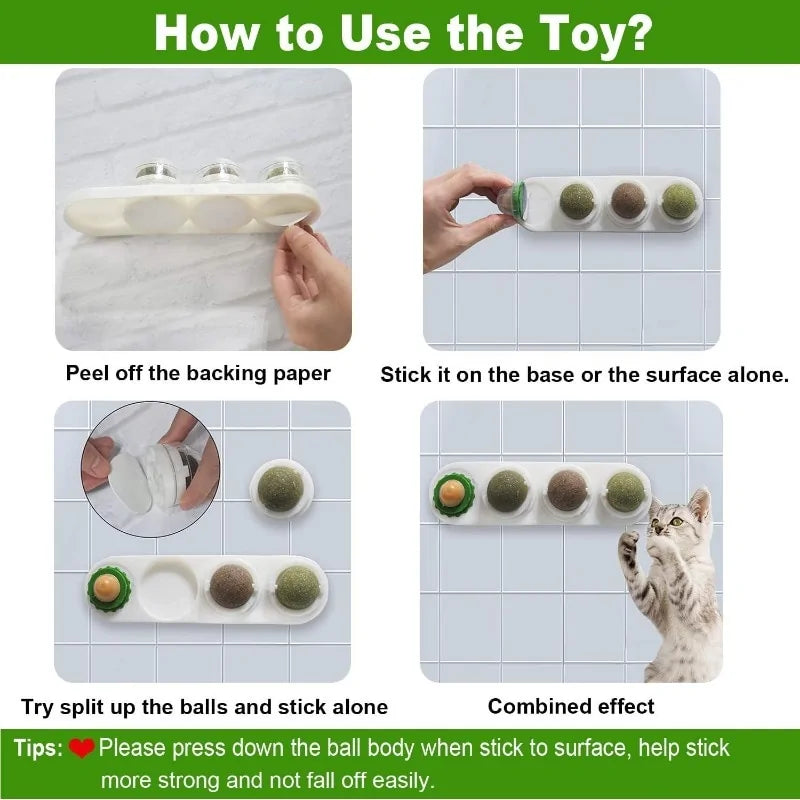 How to Use the Toy?

Peel off the backing paper

Stick it on the base or the surface alone.

Try split up the balls and stick alone

Combined effect

Tips: Please press down the ball body when stick to surface, help stick more strong and not fall off easily.