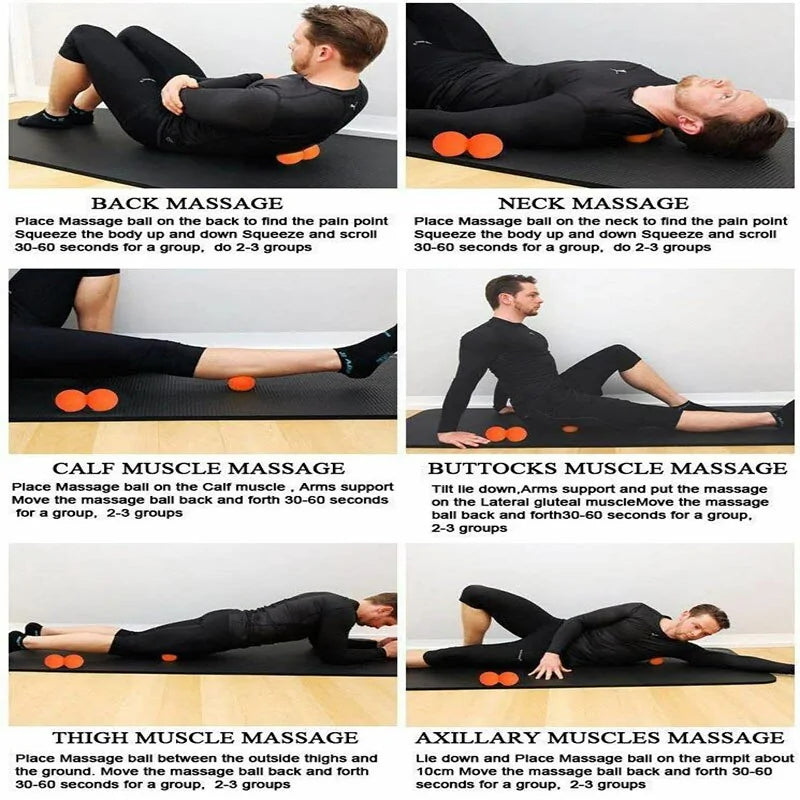 BACK MASSAGE

Place Massage ball on the back to find the pain point Squeeze the body up and down Squeeze and scroll 30-60 seconds for a group, do 2-3 groups

NECK MASSAGE

Place Massage ball on the neck to find the pain point Squeeze the body up and down Squeeze and scroll 30-60 seconds for a group, do 2-3 groups

CALF MUSCLE MASSAGE

Place Massage ball on the Calf muscle , Arms support Move the massage ball back and forth 30-60 seconds for a group, 2-3 groups

BUTTOCKS MUSCLE MASSAGE

Tilt lie down,Arms support and put the massage on the Lateral gluteal muscleMove the massage ball back and forth30-60 seconds for a group, 2-3 groups

THIGH MUSCLE MASSAGE

Place Massage ball between the outside thighs and the ground. Move the massage ball back and forth 30-60 seconds for a group, 2-3 groups

AXILLARY MUSCLES MASSAGE

Lie down and Place Massage ball on the armpit about 10cm Move the massage ball back and forth 30-60 seconds for a group, 2-3 groups